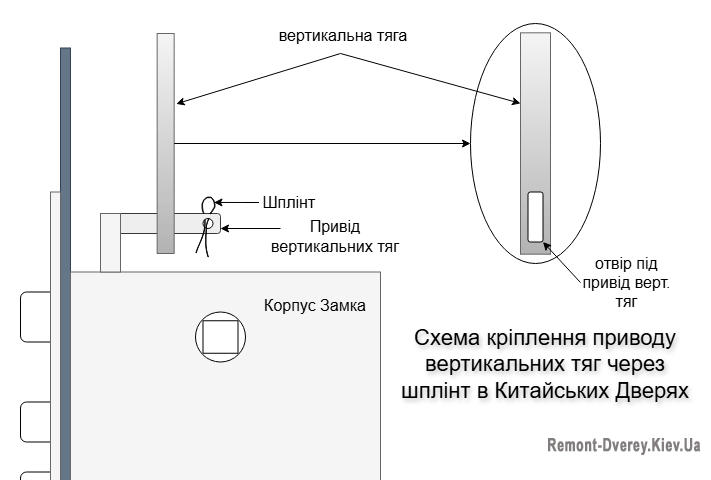 вертикальна тяга

Шплінт

Привід
вертикальних тяг

отвір під
привід верт.
тяг

Корпус Замка

Схема кріплення приводу
вертикальних тяг через
шплінт в Китайських Дверях

Remont-Dverey.Kiev.Ua